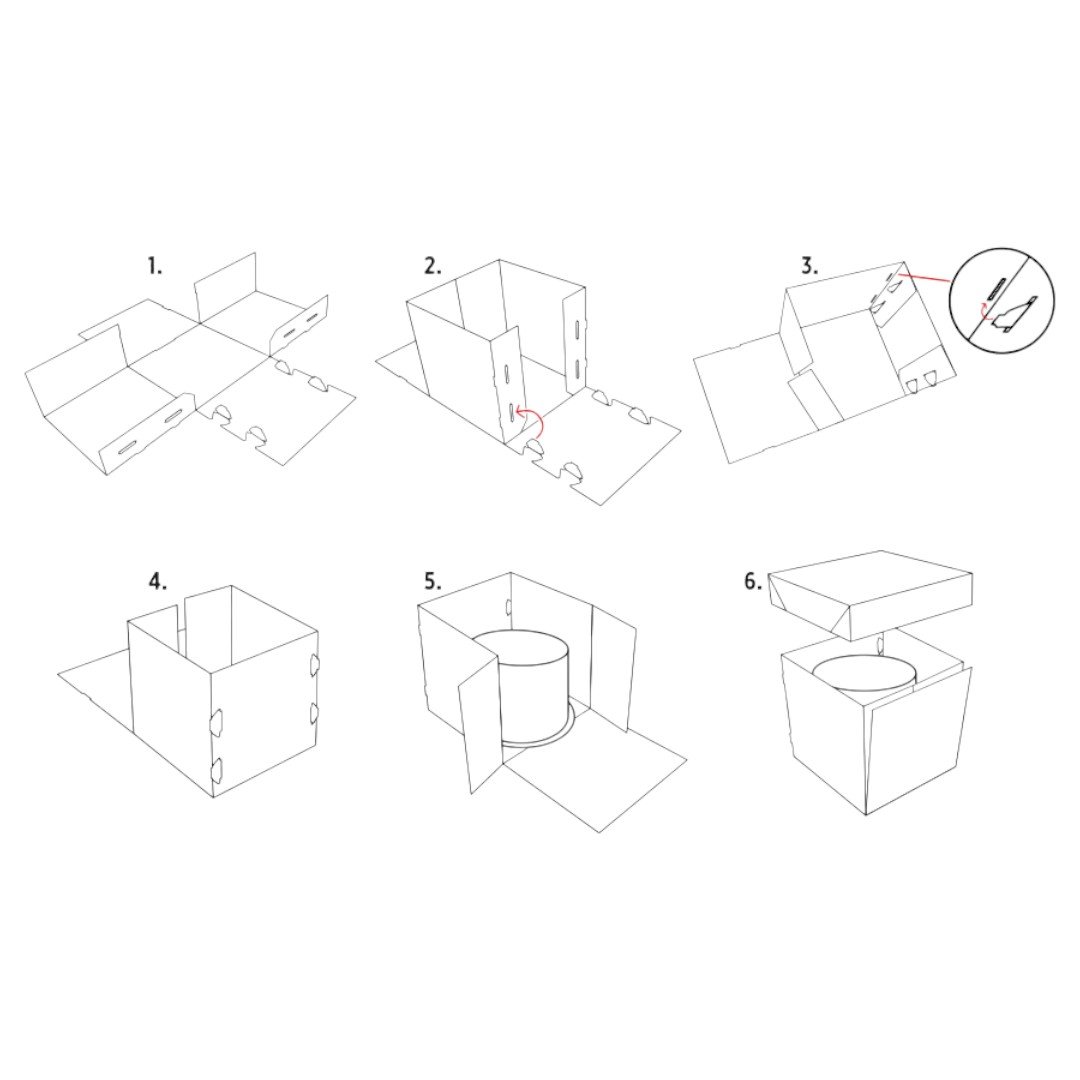 1.

2.

3.

4.

5.

6.